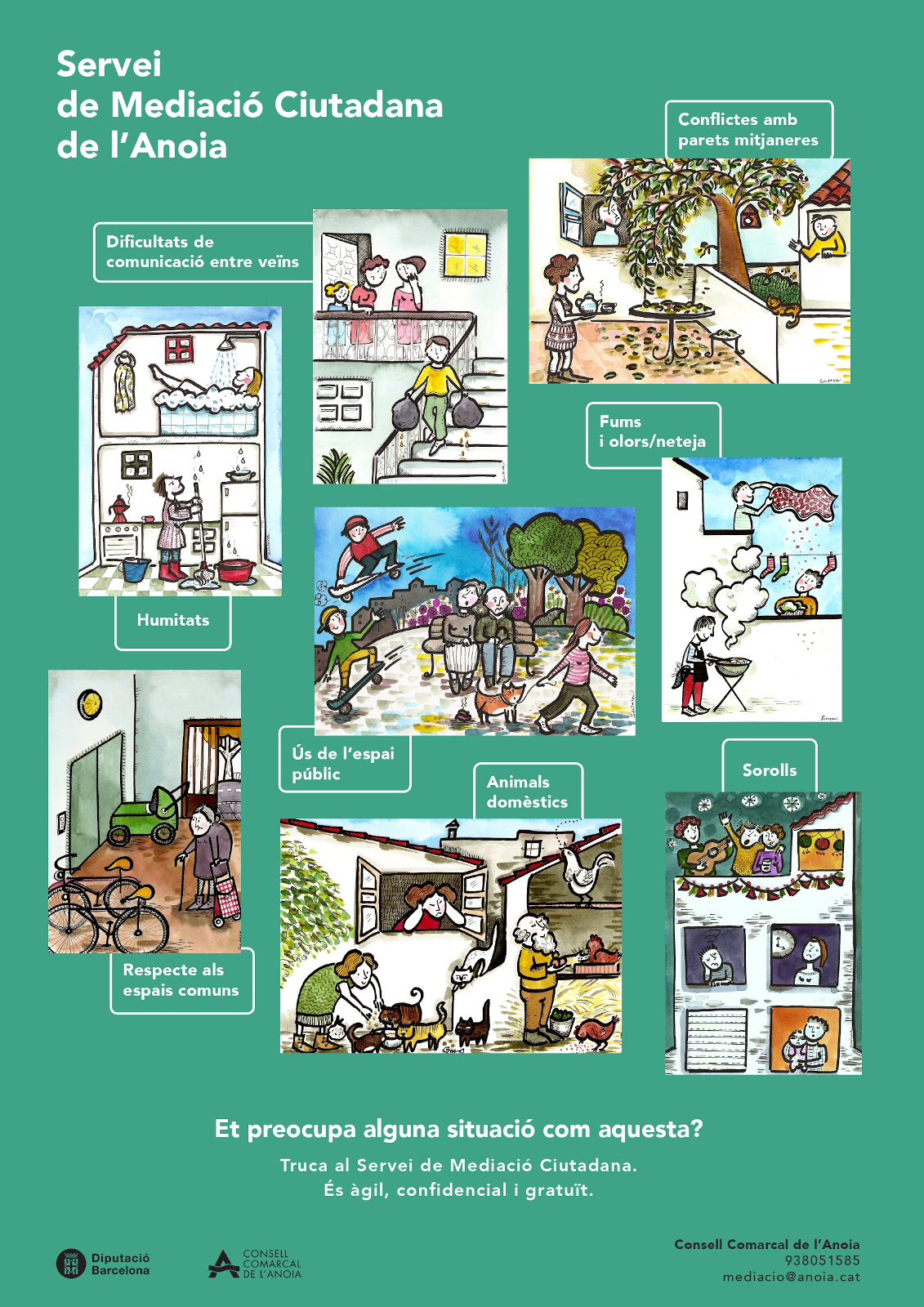 Servei
de Mediació Ciutadana
de l'Anoia

Conflictes amb parets mitjaneres

Dificultats de comunicació entre veïns

Fums i olors/neteja

Humitats

Ús de l'espai públic

Animals domèstics

Sorolls

Respecte als espais comuns

Et preocupa alguna situació com aquesta?

Truca al Servei de Mediació Ciutadana.
És àgil, confidencial i gratuït.

Diputació Barcelona

CONSELL COMARCAL DE L'ANOIA

Consell Comarcal de l'Anoia
938051585
mediacio@anoia.cat